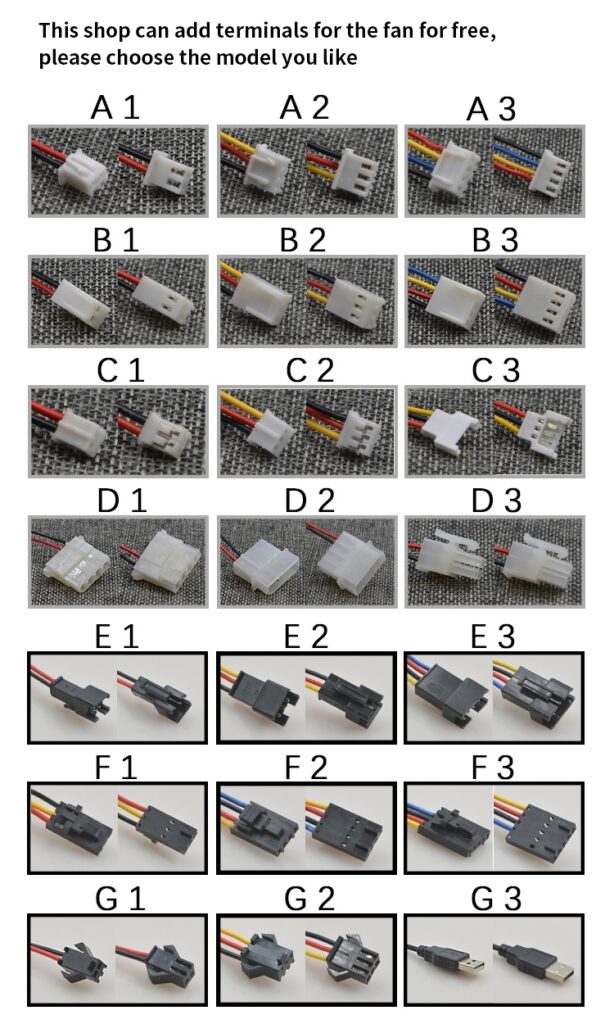 This shop can add terminals for the fan for free, please choose the model you like

A 1
A 2
A 3
B 1
B 2
B 3
C 1
C 2
C 3
D 1
D 2
D 3
E 1
E 2
E 3
F 1
F 2
F 3
G 1
G 2
G 3